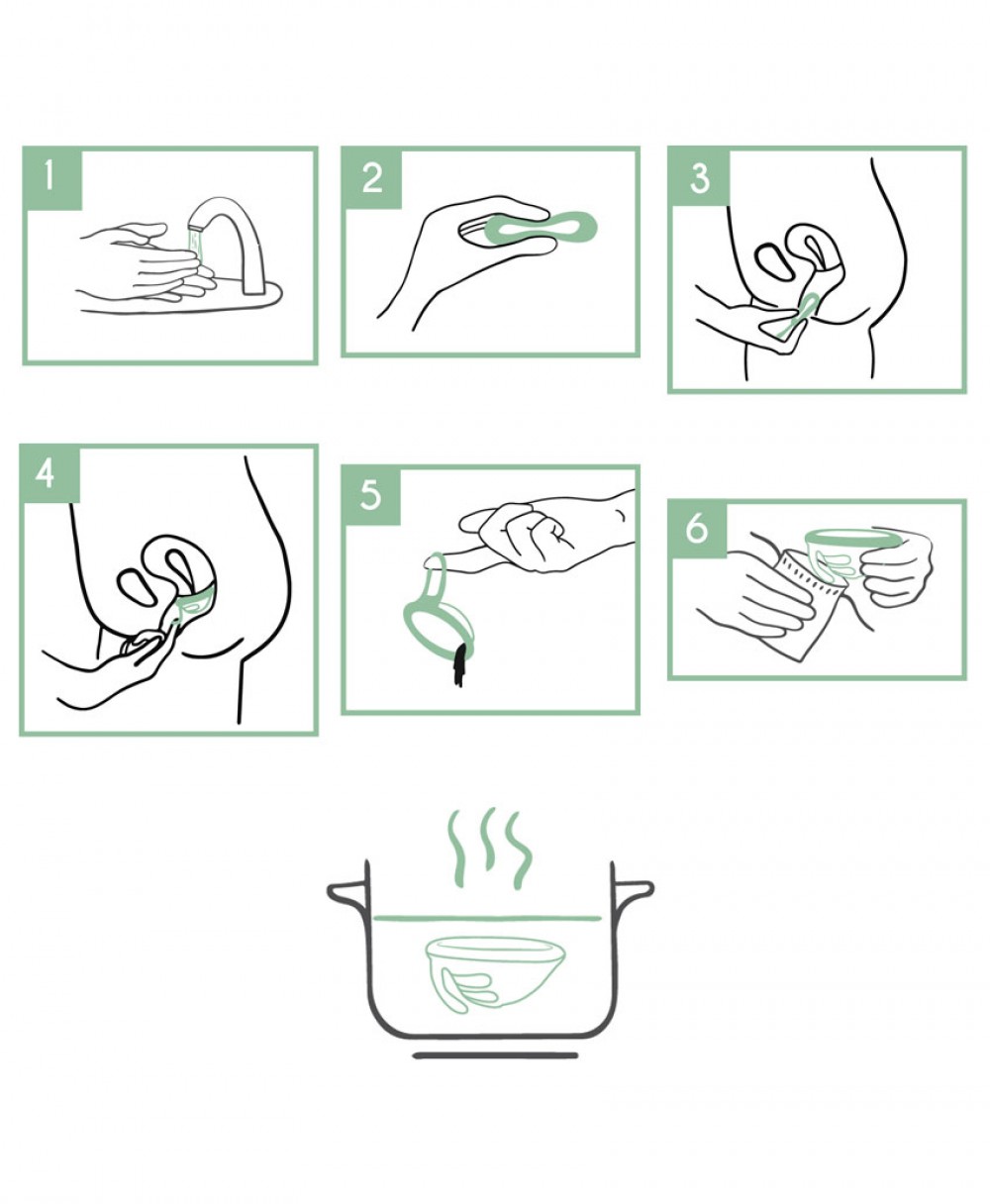 1

2

3

4

5

6